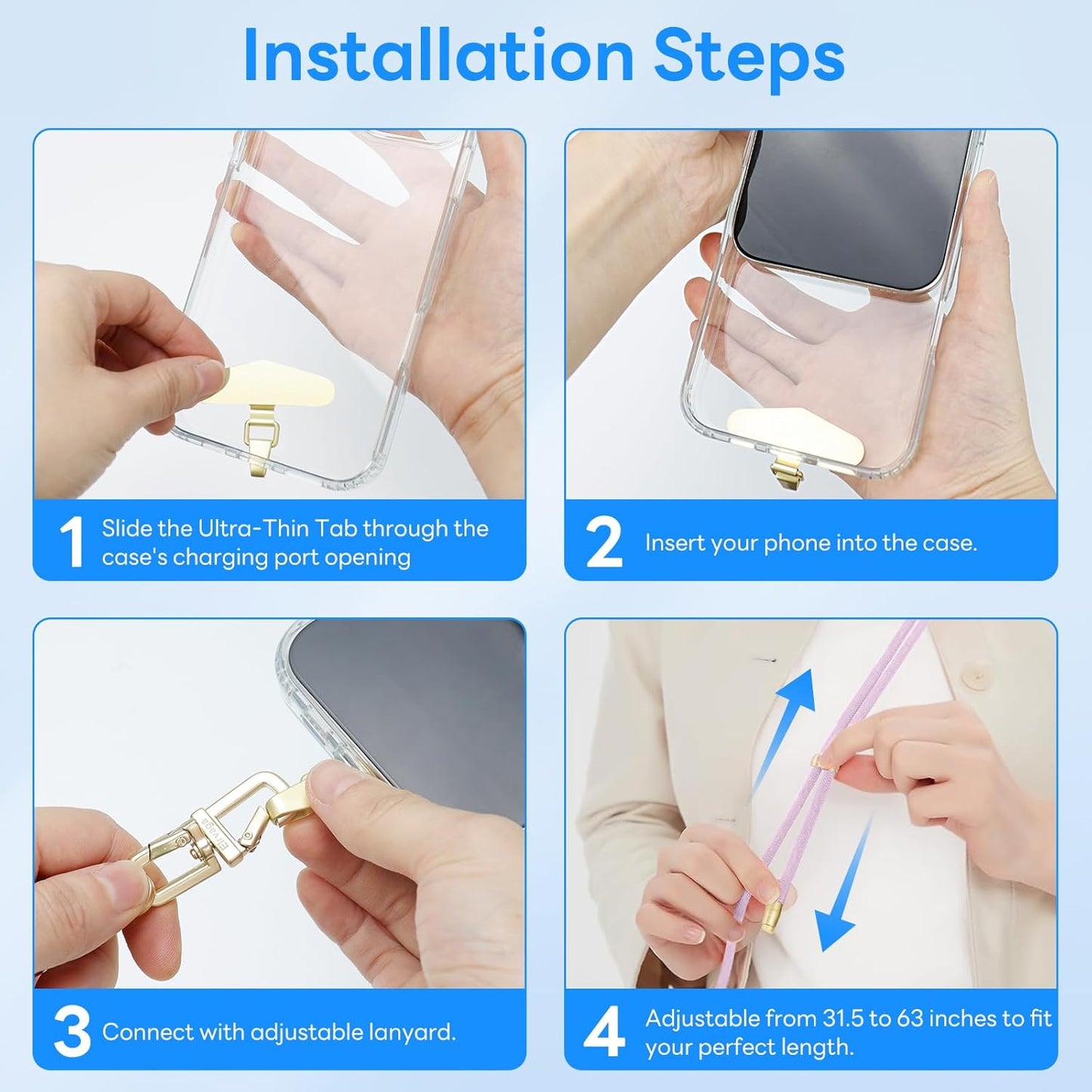 Installation Steps

1 Slide the Ultra-Thin Tab through the case's charging port opening

2 Insert your phone into the case.

3 Connect with adjustable lanyard.

4 Adjustable from 31.5 to 63 inches to fit your perfect length.