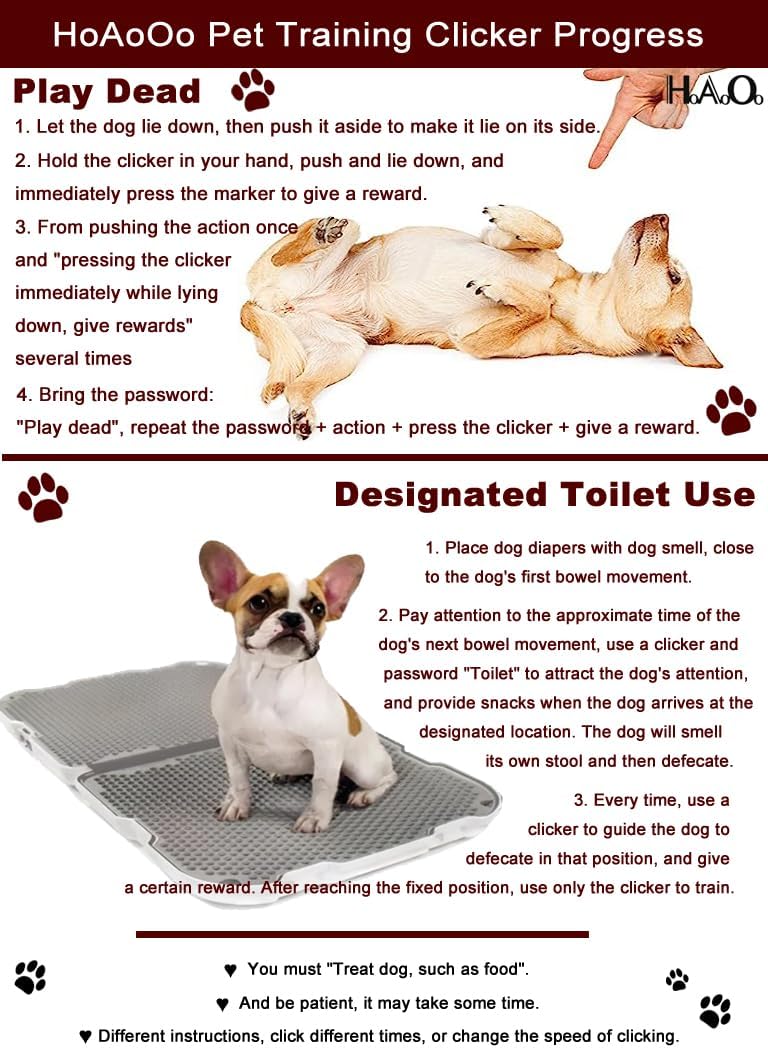 HoAoOo Pet Training Clicker Progress

Play Dead

HoAoOo

1. Let the dog lie down, then push it aside to make it lie on its side.

2. Hold the clicker in your hand, push and lie down, and immediately press the marker to give a reward.

3. From pushing the action once and "pressing the clicker immediately while lying down, give rewards" several times

4. Bring the password:
"Play dead", repeat the password + action + press the clicker + give a reward.

Designated Toilet Use

1. Place dog diapers with dog smell, close to the dog's first bowel movement.

2. Pay attention to the approximate time of the dog's next bowel movement, use a clicker and password "Toilet" to attract the dog's attention, and provide snacks when the dog arrives at the designated location. The dog will smell its own stool and then defecate.

3. Every time, use a clicker to guide the dog to defecate in that position, and give a certain reward. After reaching the fixed position, use only the clicker to train.

♥ You must "Treat dog, such as food".

♥ And be patient, it may take some time.

♥ Different instructions, click different times, or change the speed of clicking.