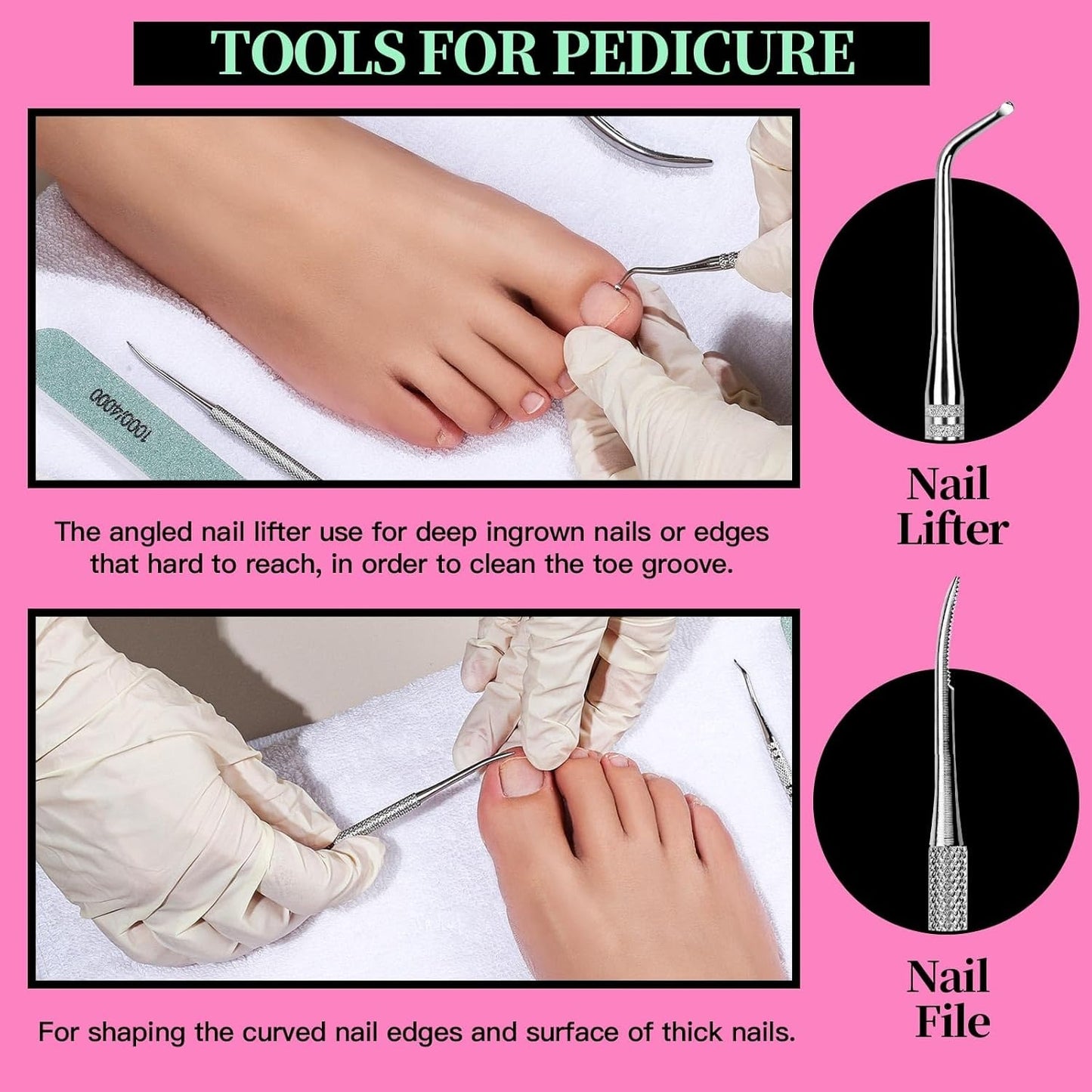 TOOLS FOR PEDICURE

1000/4000

Nail Lifter

The angled nail lifter use for deep ingrown nails or edges that hard to reach, in order to clean the toe groove.

Nail File

For shaping the curved nail edges and surface of thick nails.