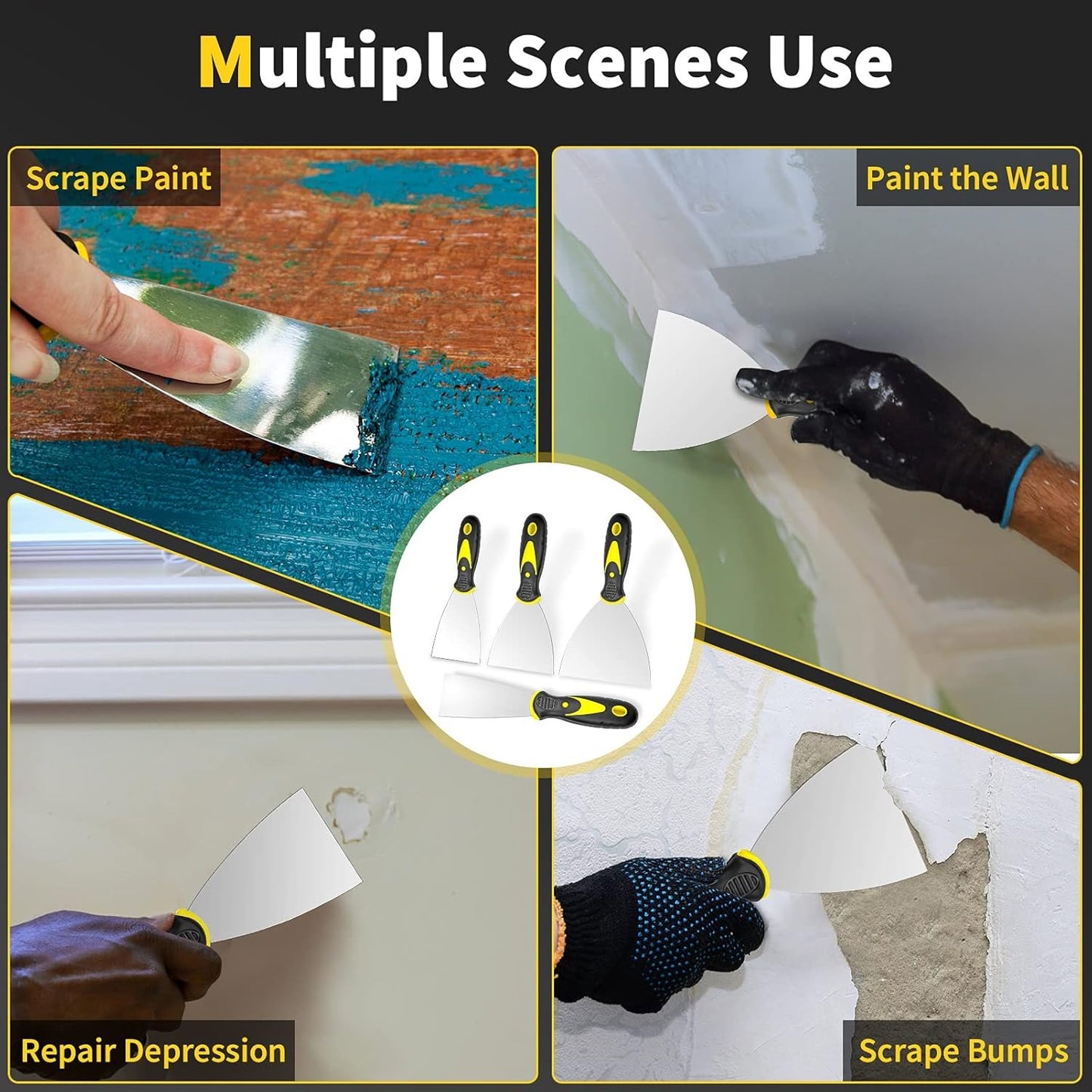 Multiple Scenes Use

Scrape Paint

Paint the Wall

Repair Depression

Scrape Bumps