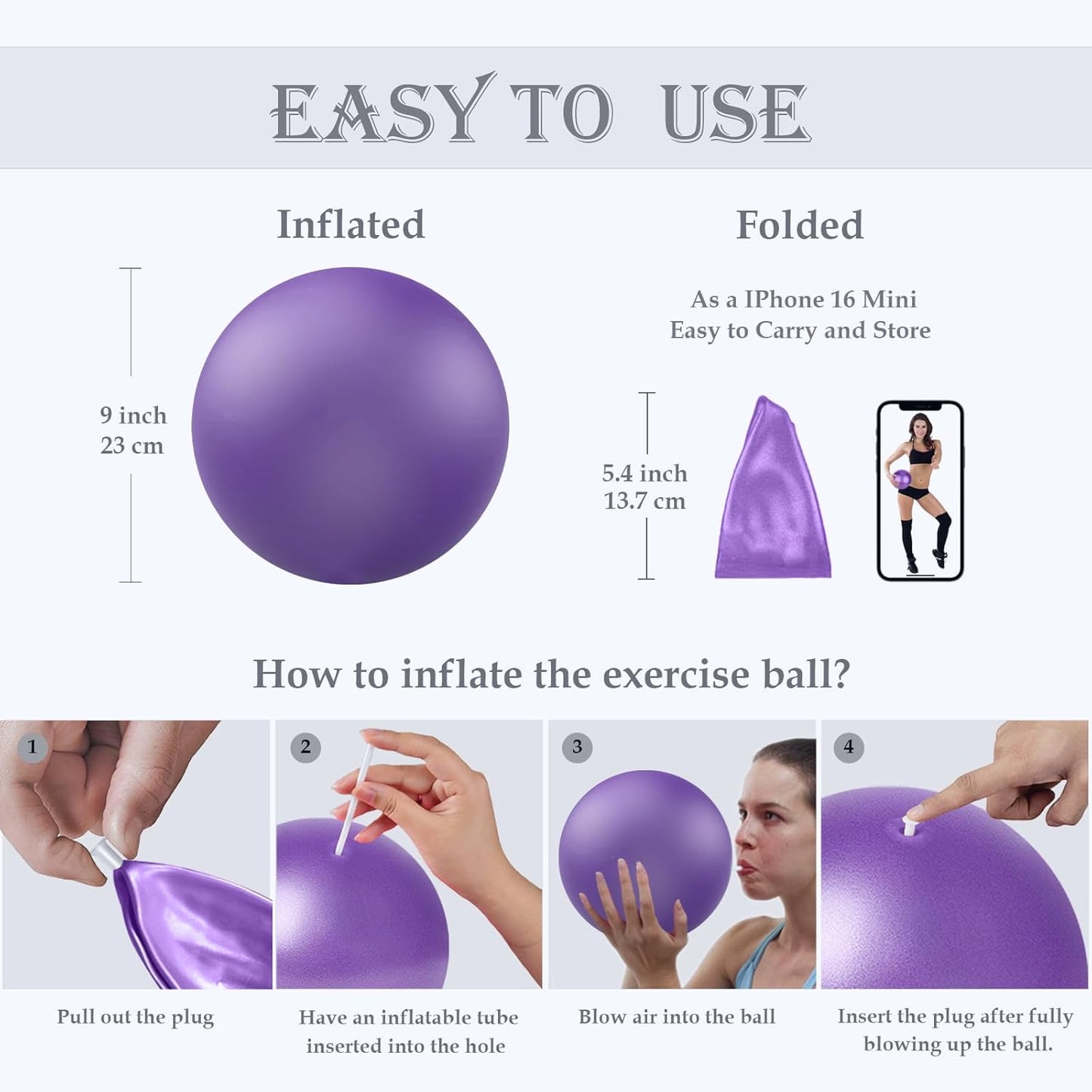 EASY TO USE

Inflated

9 inch
23 cm

Folded

As a IPhone 16 Mini
Easy to Carry and Store

5.4 inch
13.7 cm

How to inflate the exercise ball?

1

Pull out the plug

2

Have an inflatable tube inserted into the hole

3

Blow air into the ball

4

Insert the plug after fully blowing up the ball.